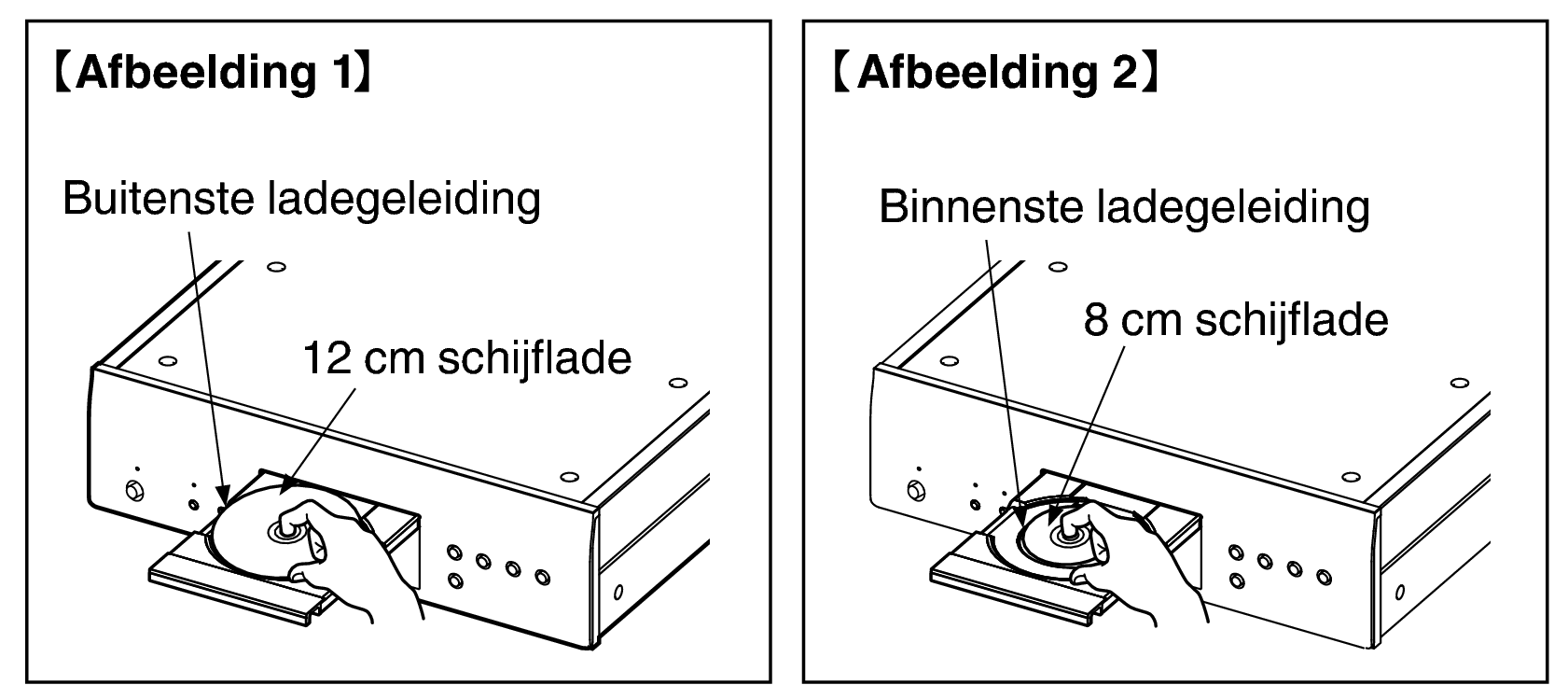 【Afbeelding 1】

Buitenste ladegeleiding

12 cm schijflade

【Afbeelding 2】

Binnenste ladegeleiding

8 cm schijflade